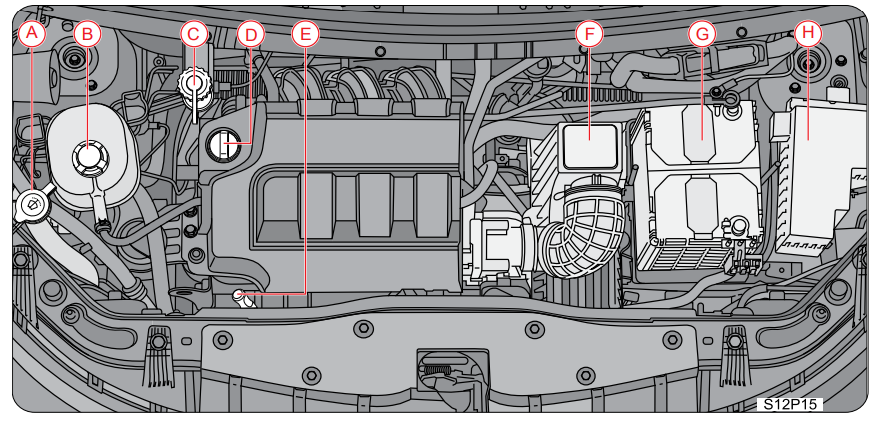 A B C D E F G H

S12P15