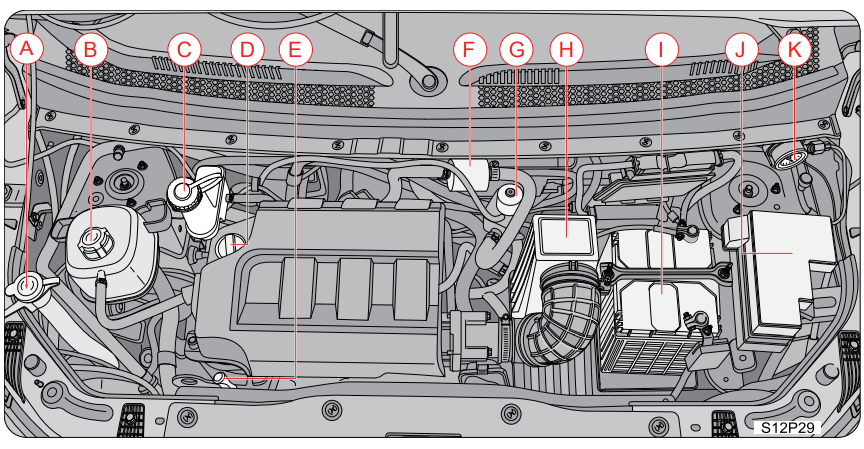 A B C D E F G H I J K

S12P29