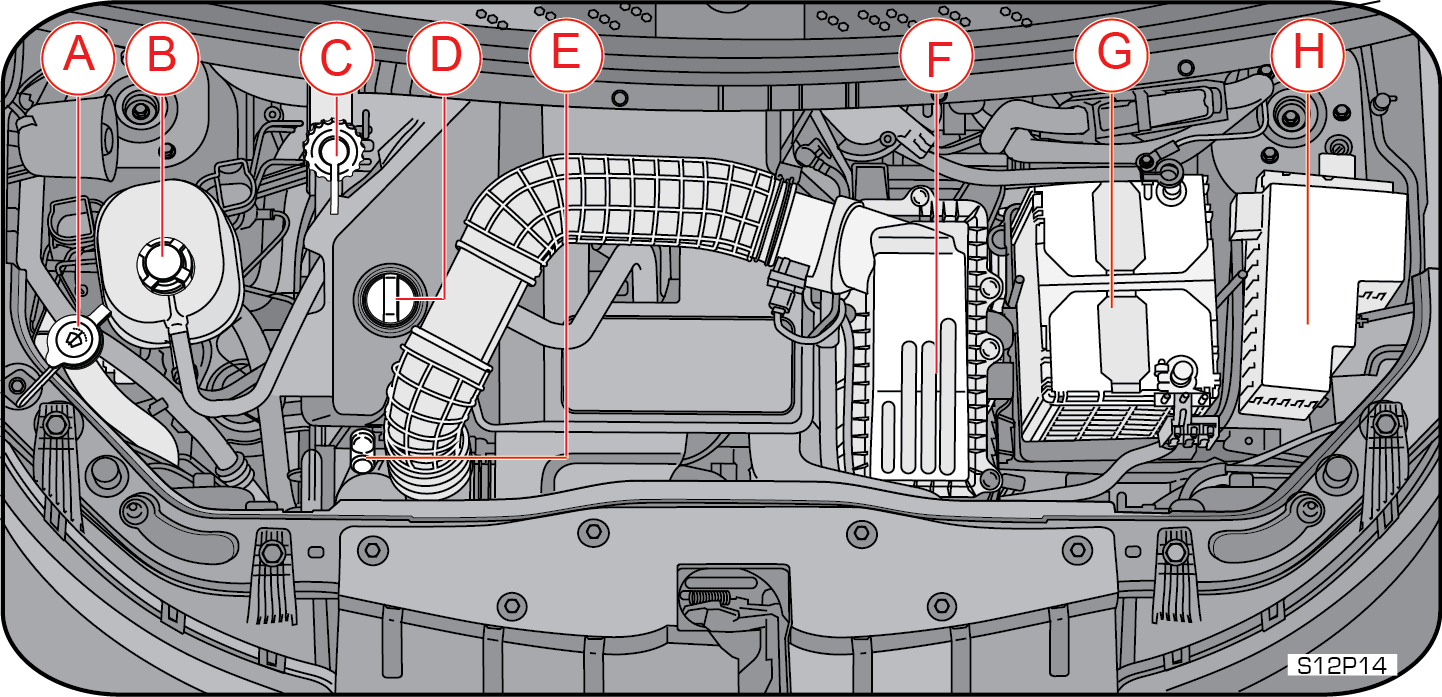 A B C D E F G H

S12P14