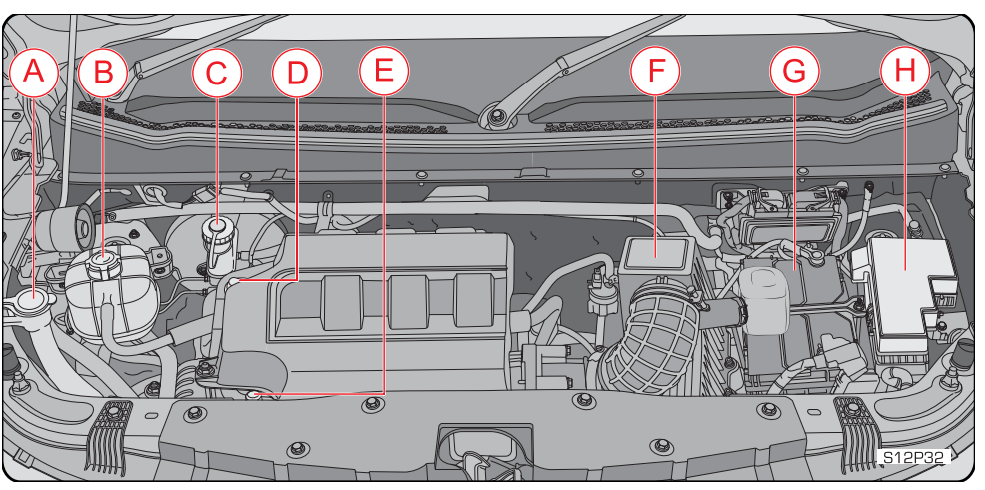 A B C D E F G H

S12P32