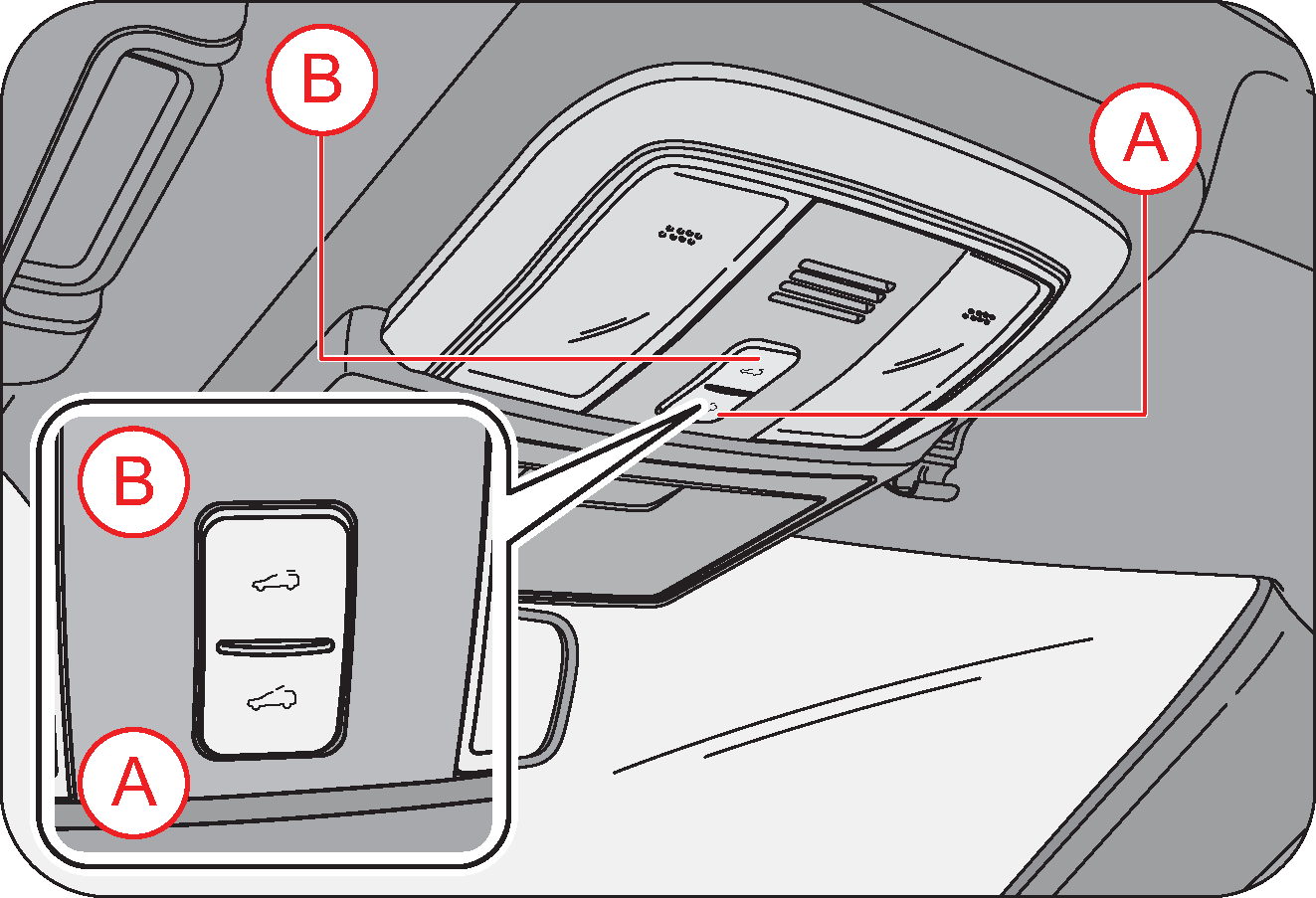 B
A
B
A