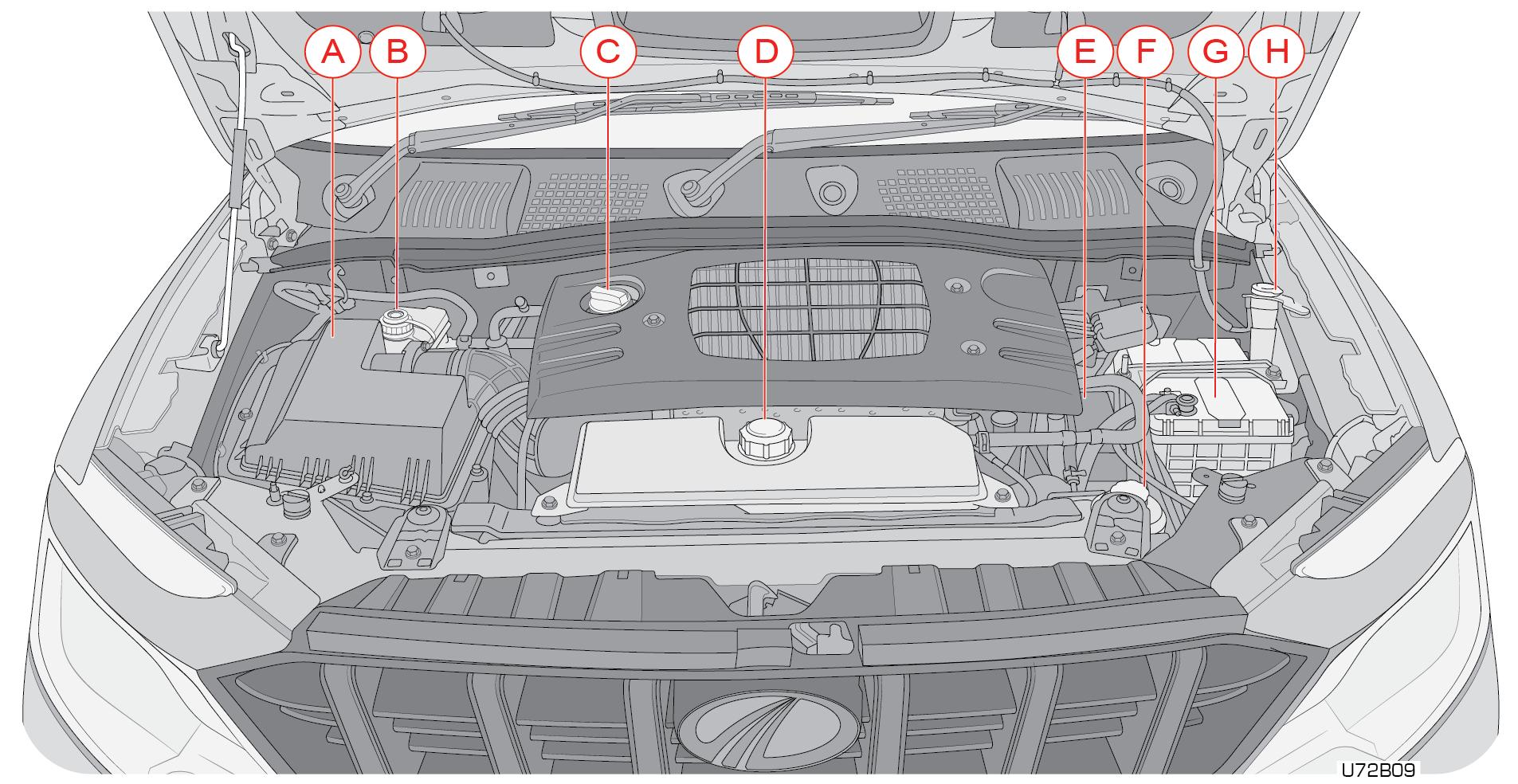 A
B
C
D
E
F
G
H
U72B09