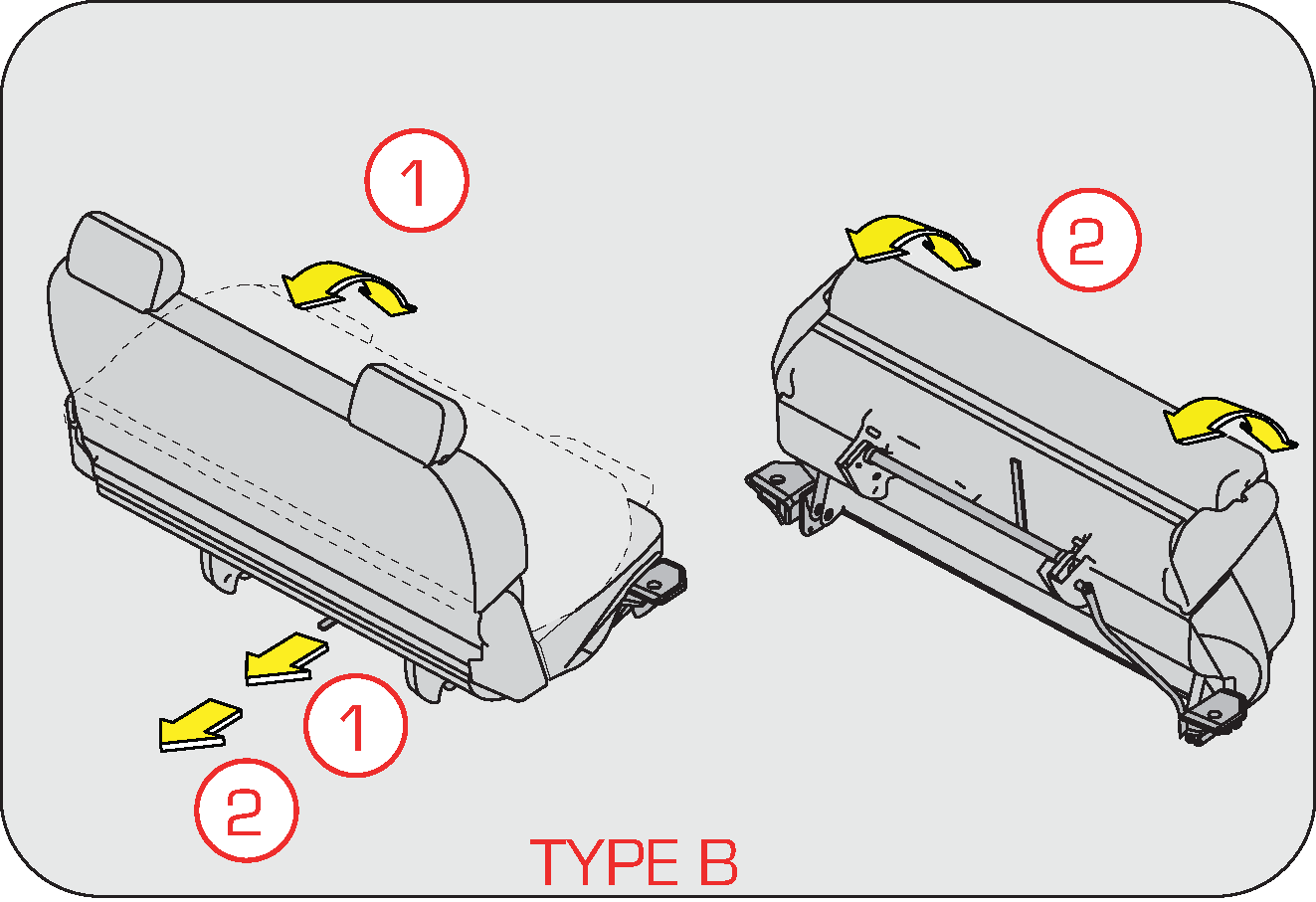 1

2

1

2

TYPE B