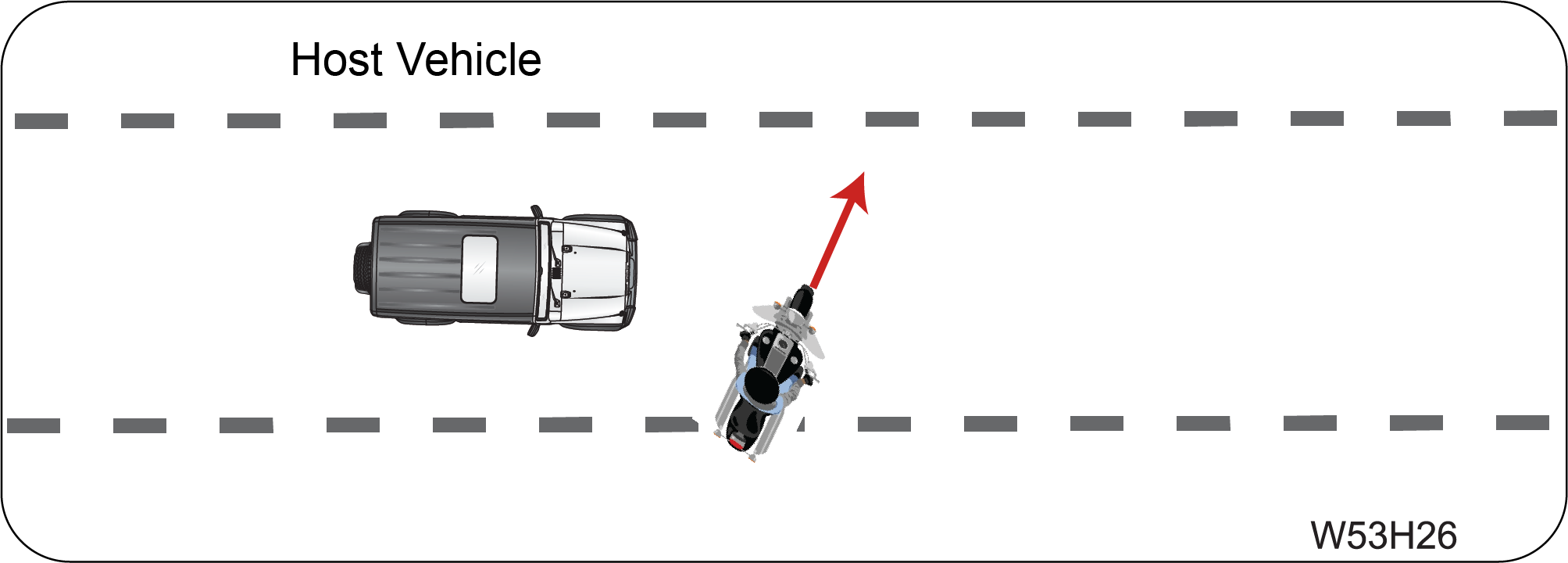 Host Vehicle

W53H26