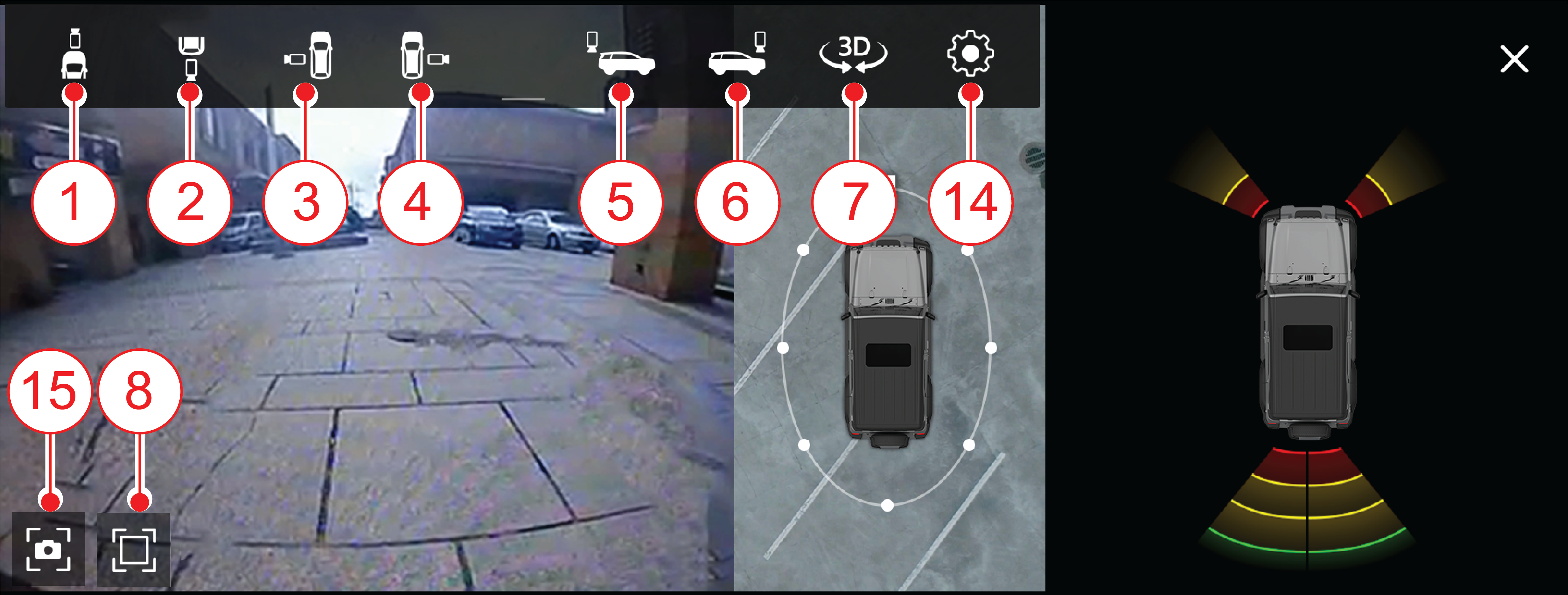 3D

1
2
3
4
5
6
7
14

15
8