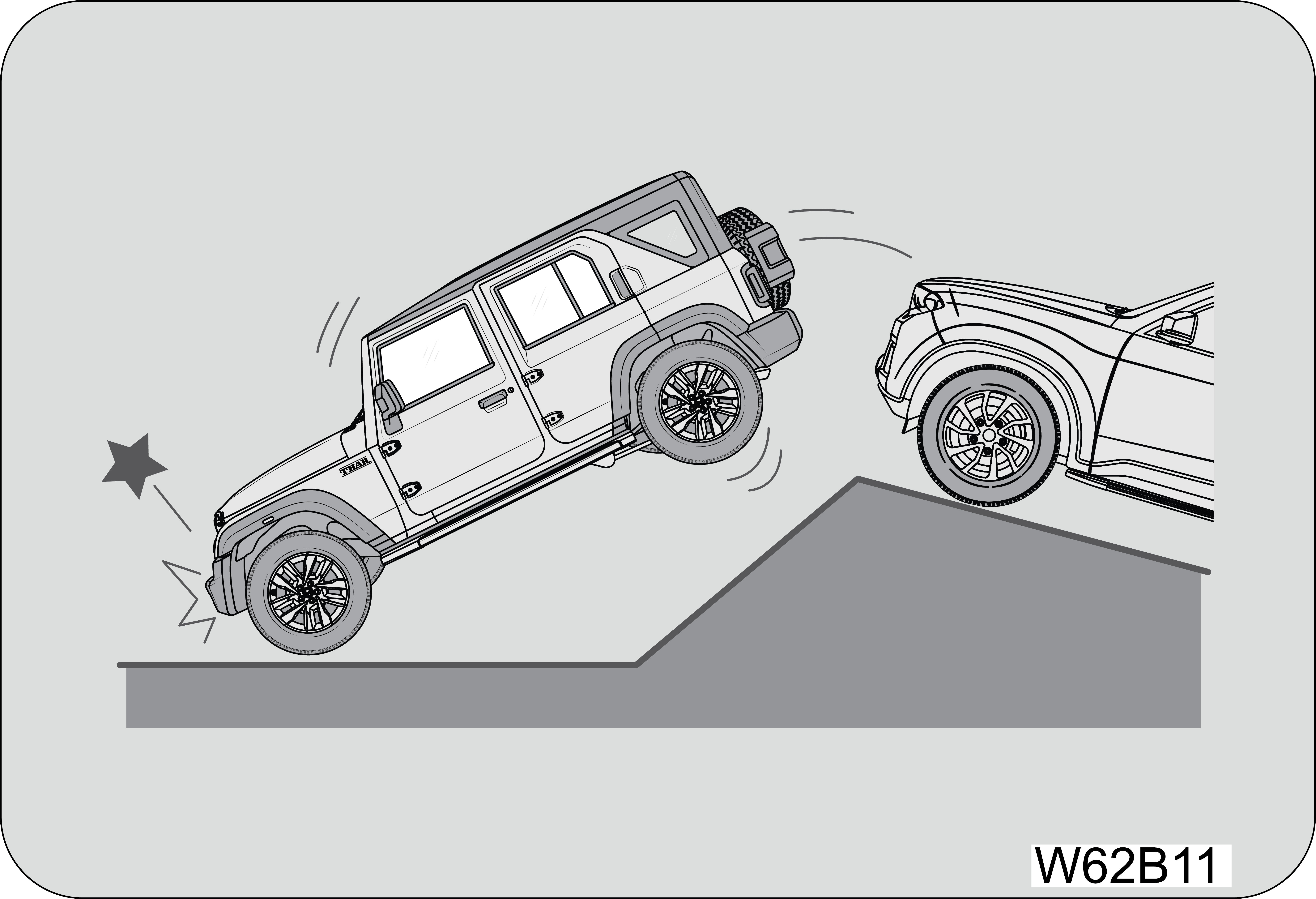 THAR

W62B11