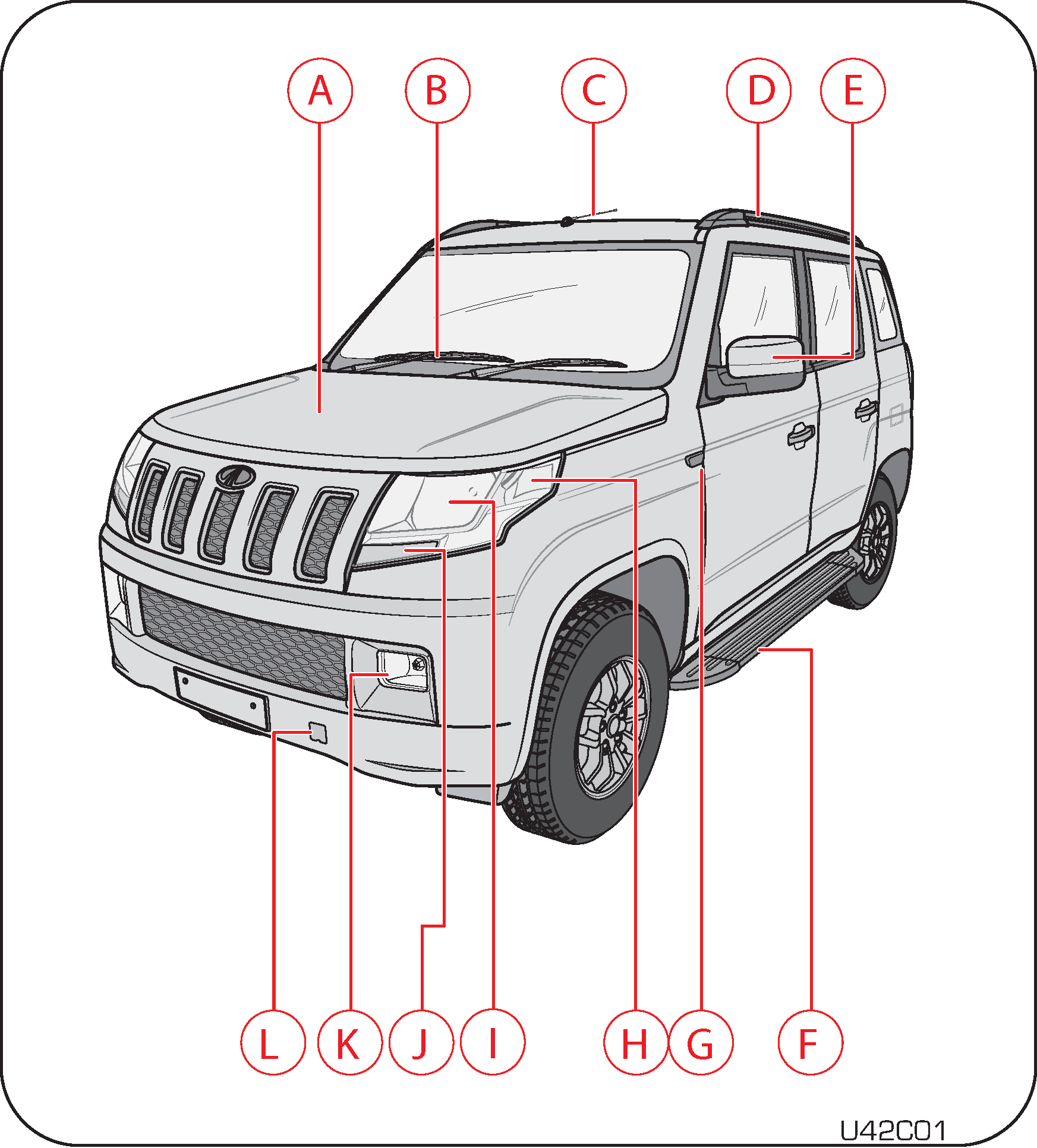 A B C D E

L K J I H G F

U42C01