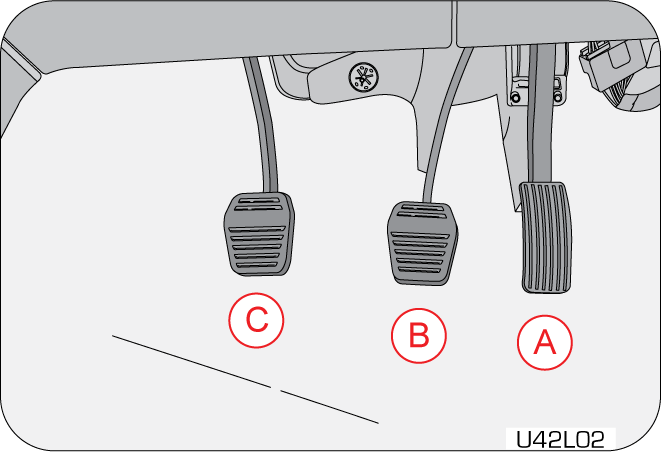 C

B

A

U42L02