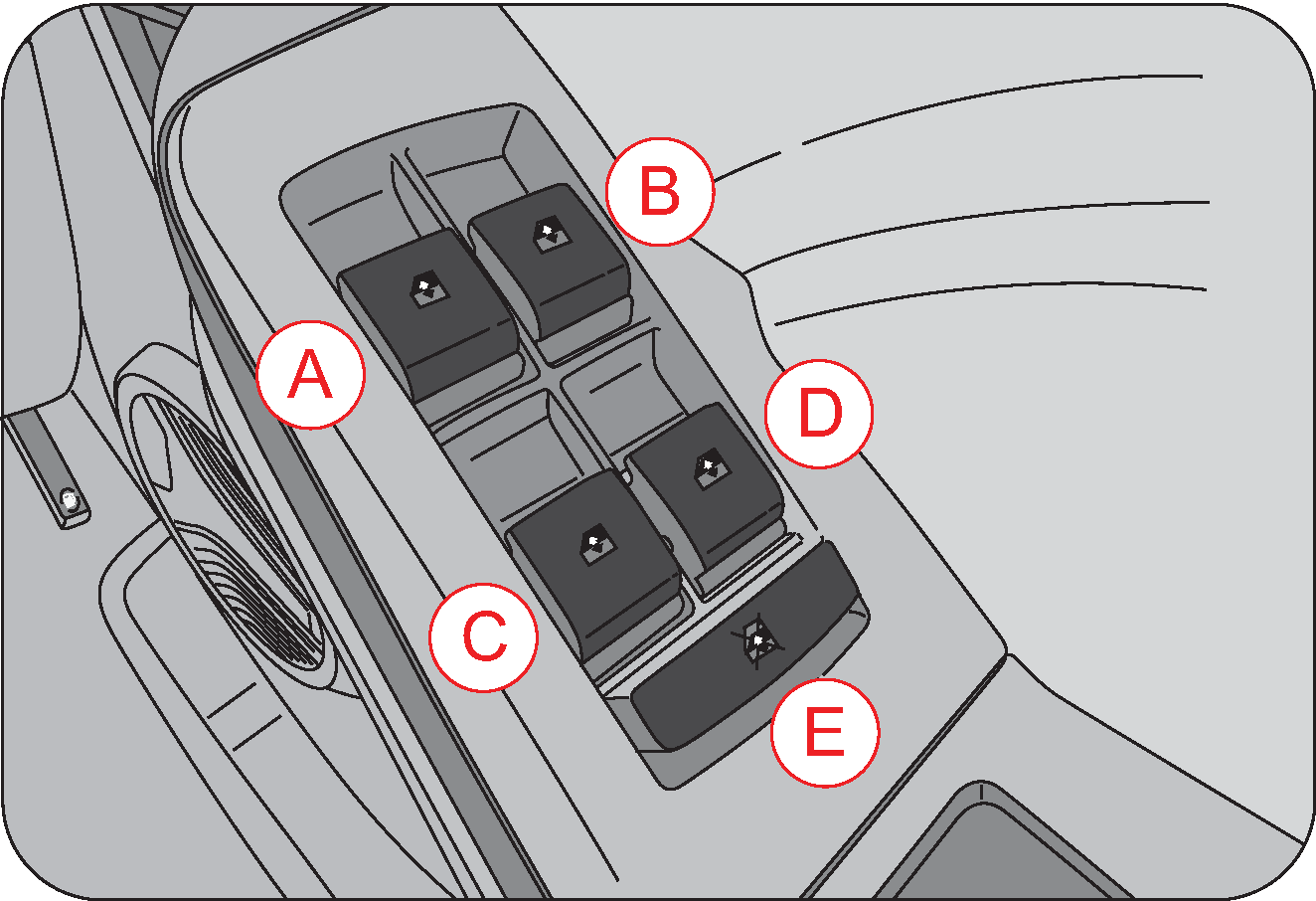 B
A
D
C
E