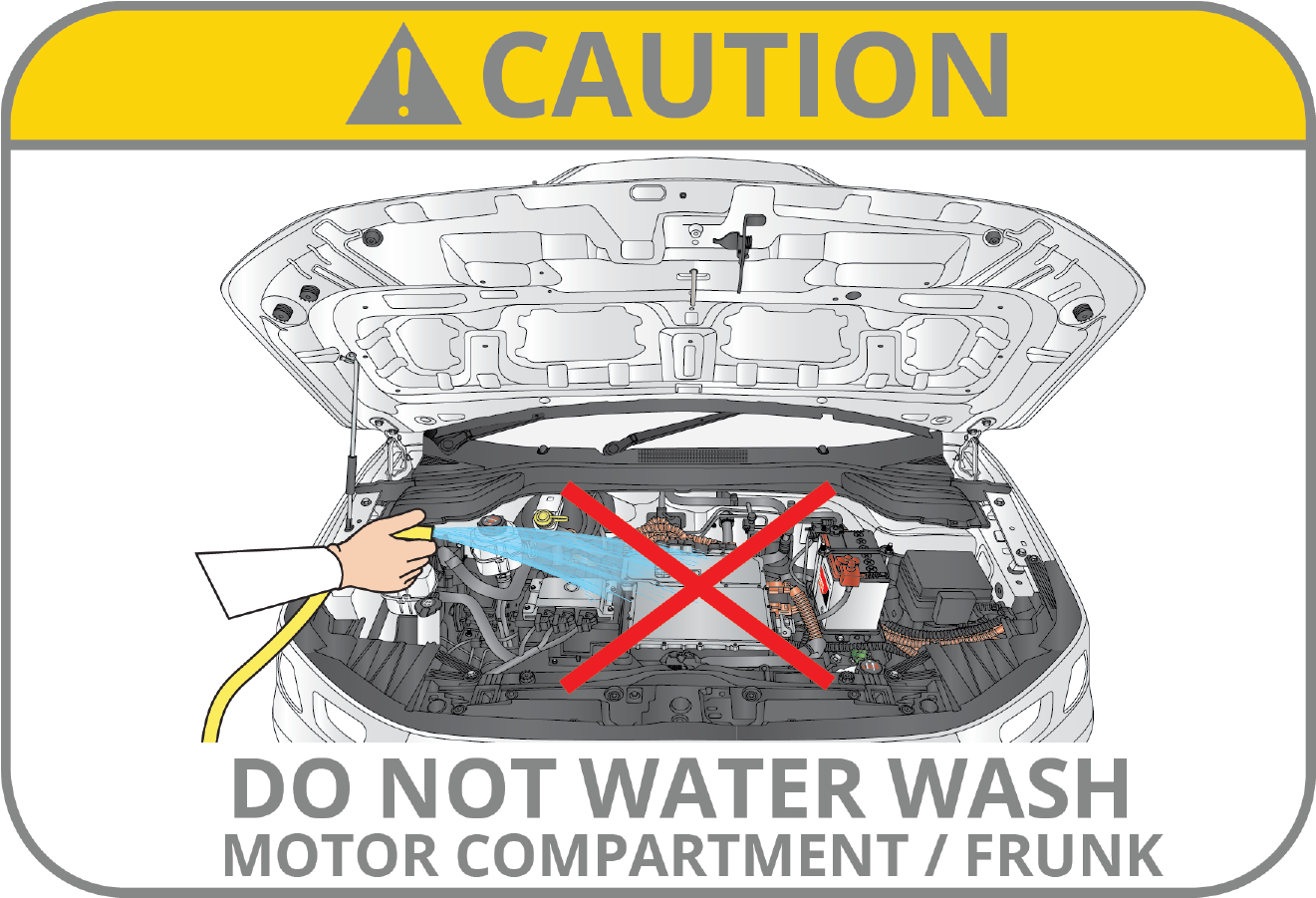 CAUTION

DO NOT WATER WASH
MOTOR COMPARTMENT / FRUNK