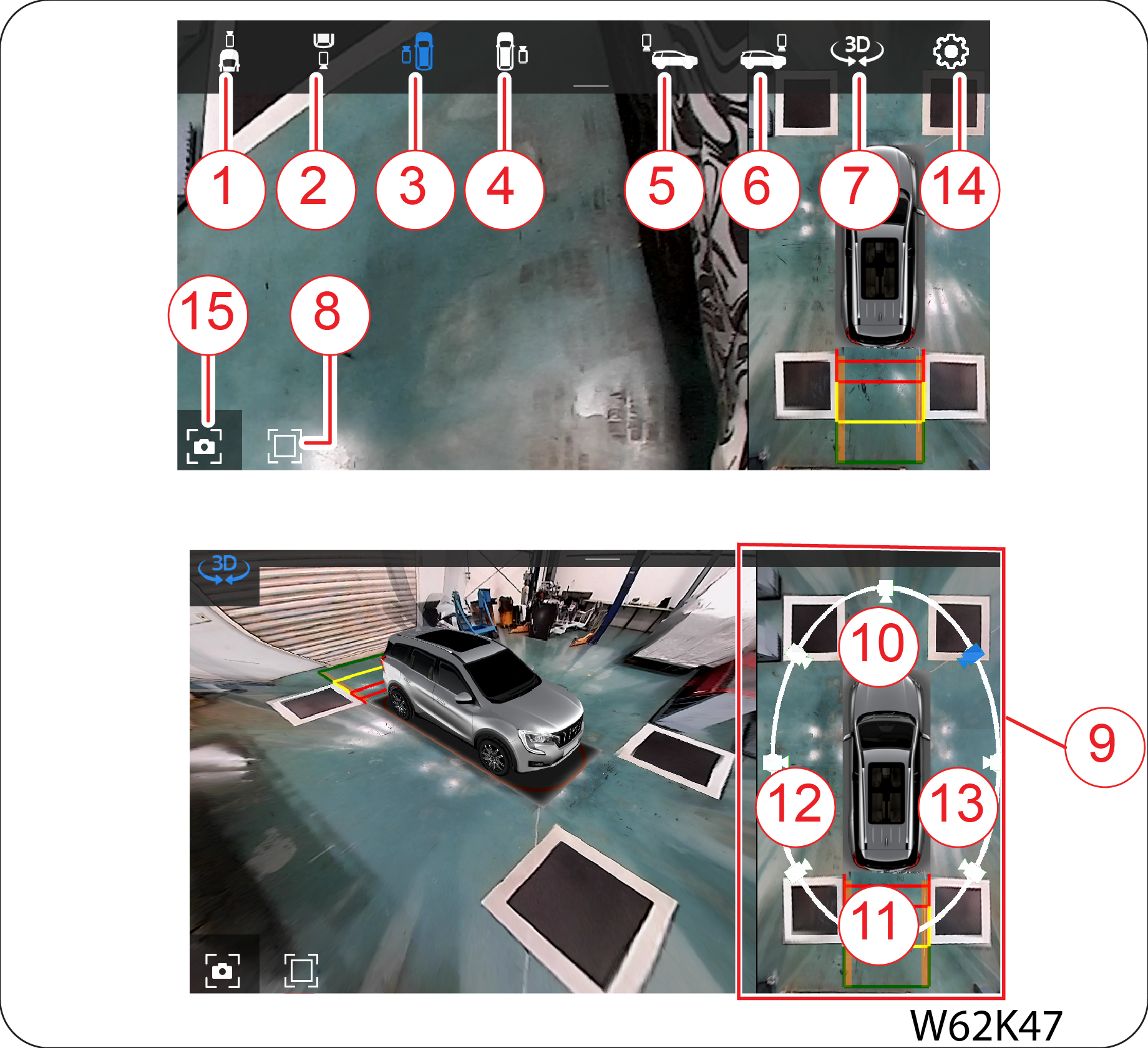 3D

1
2
3
4
5
6
7
14
15
8

3D

10
9
12
13
11

W62K47