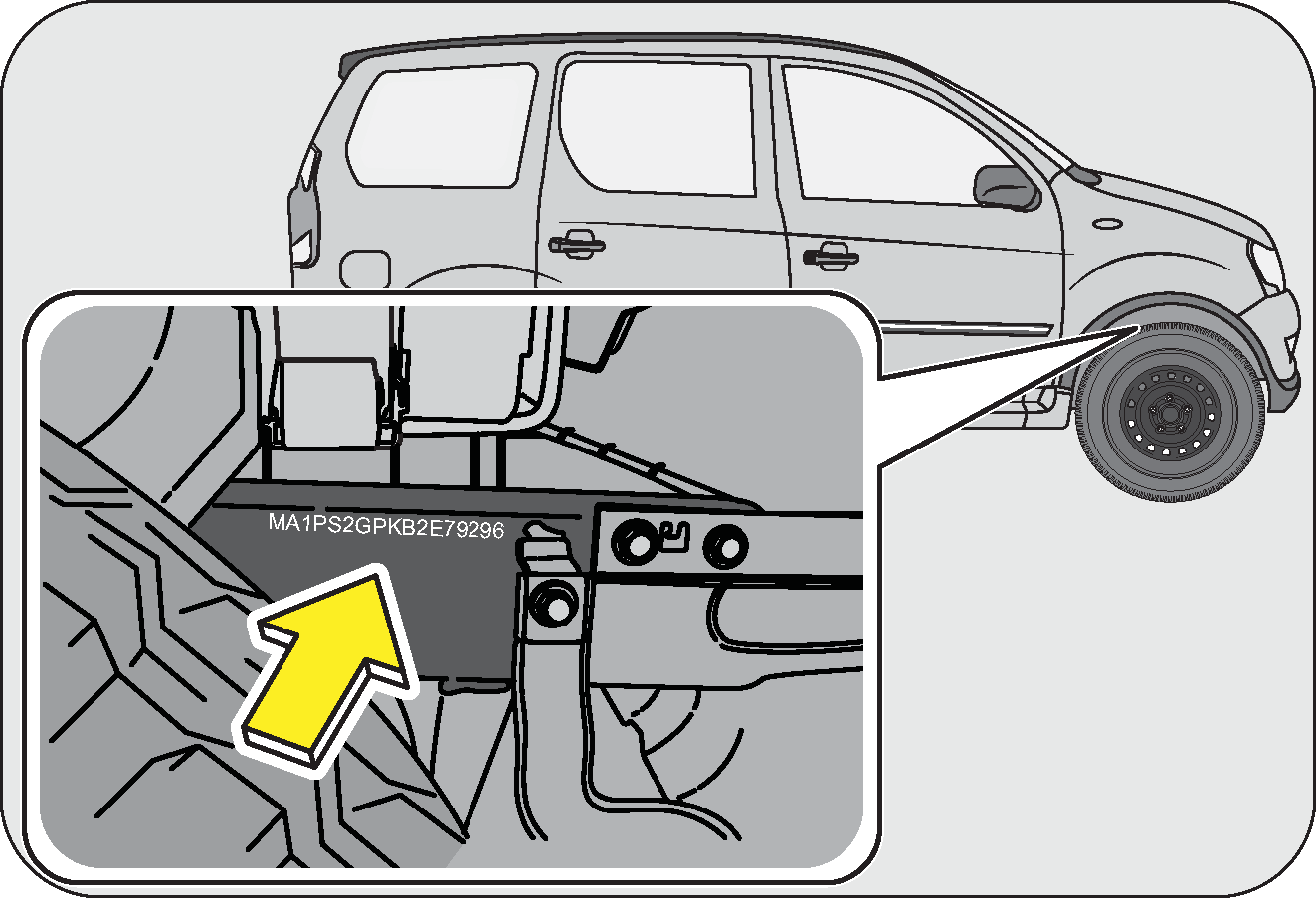 MA1PS2GPKB2E79296