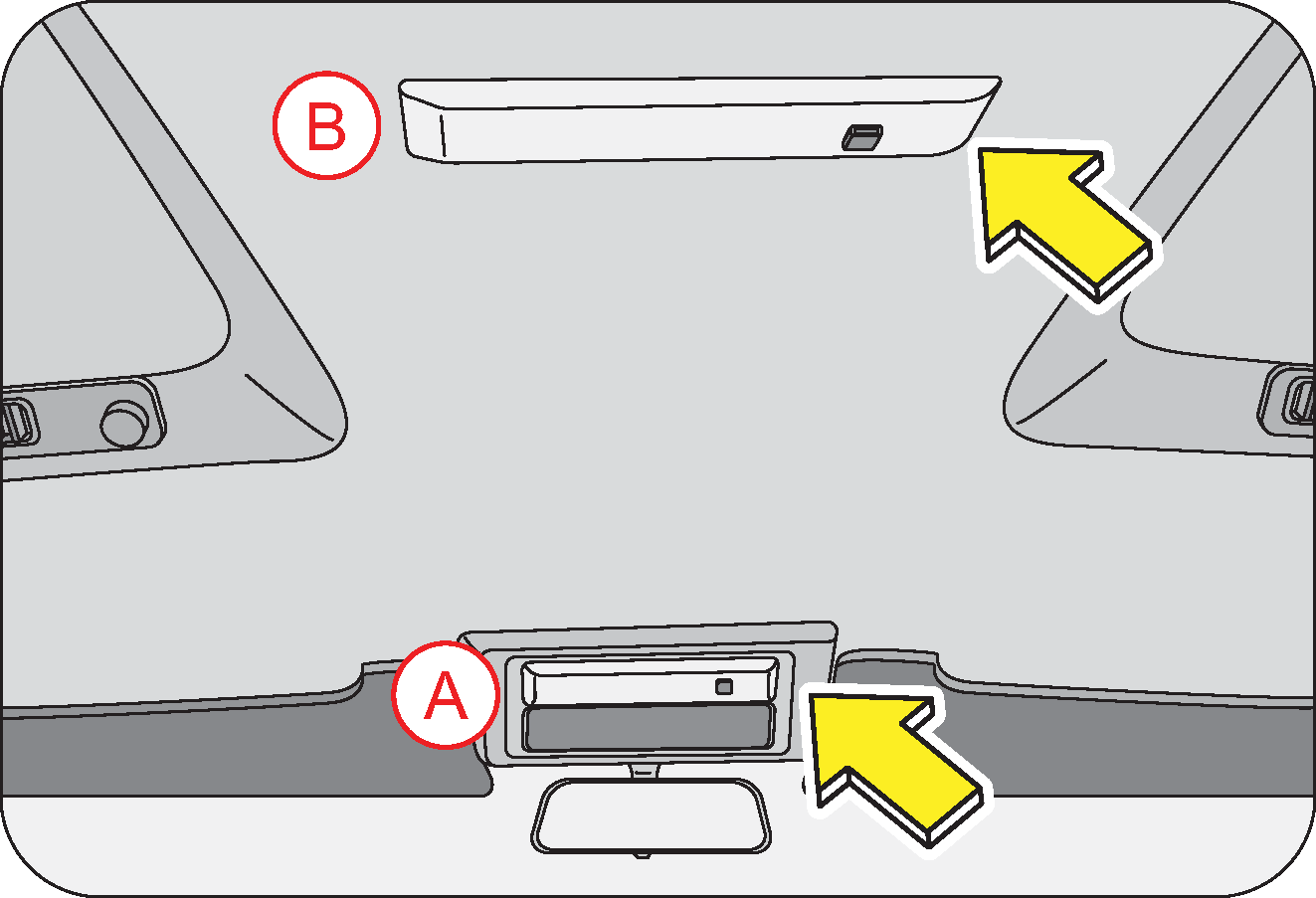 B
A