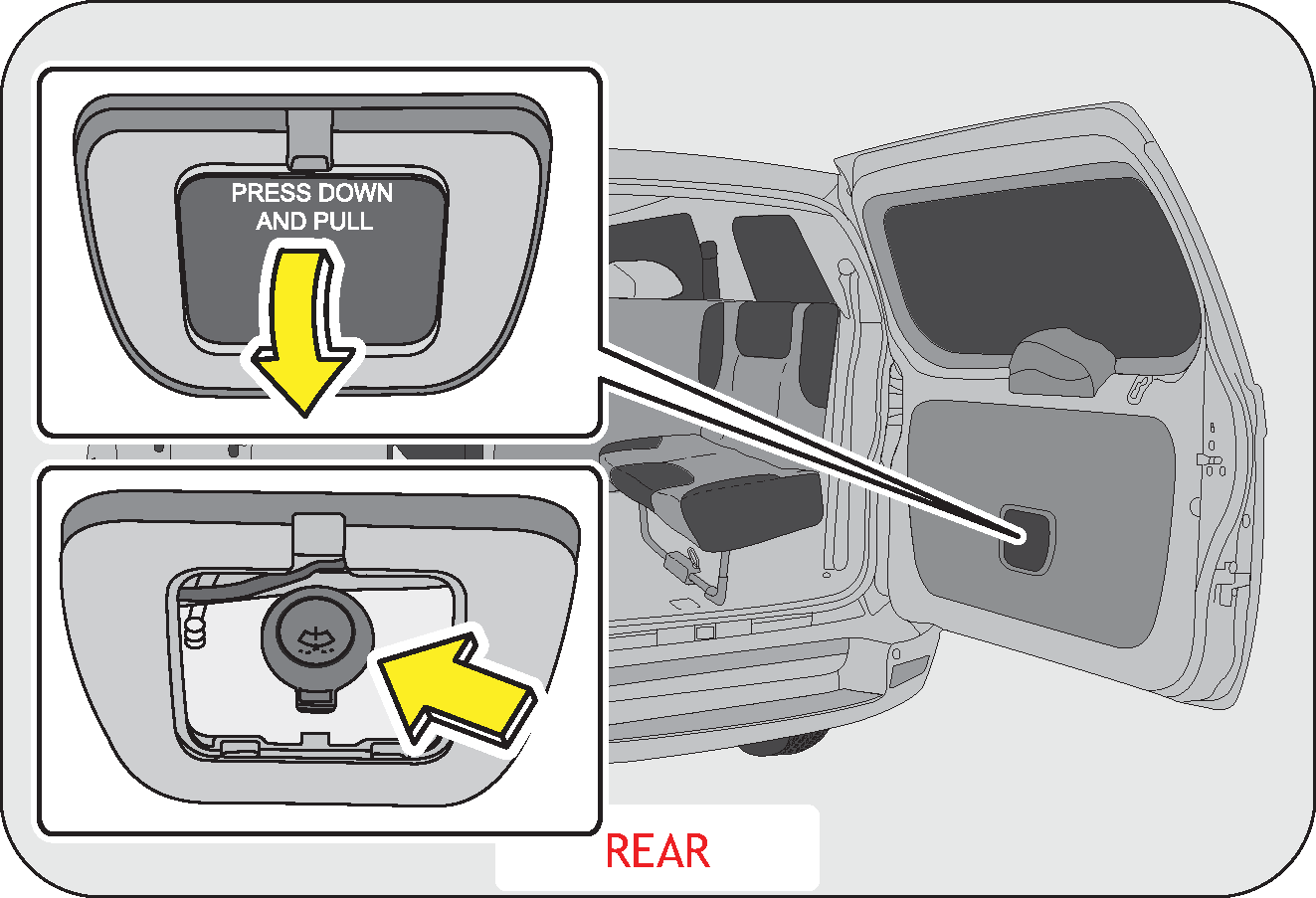 PRESS DOWN AND PULL

REAR